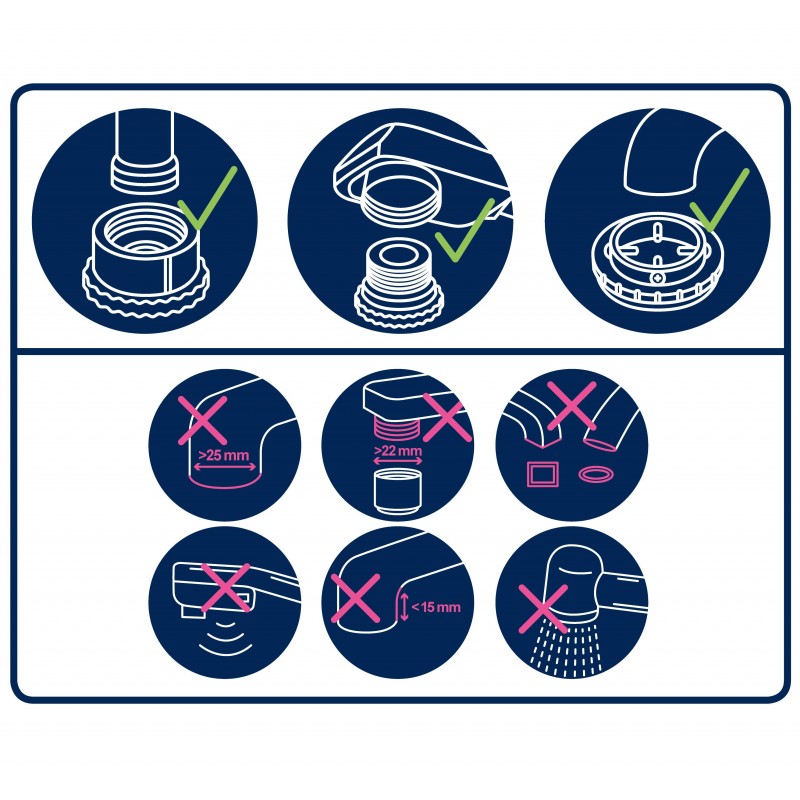 >25 mm

>22 mm

<15 mm