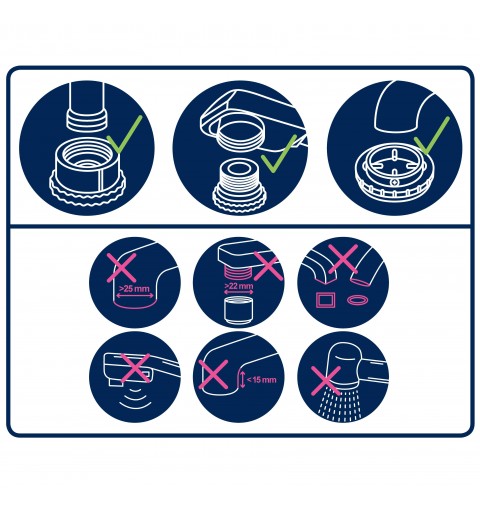 >25 mm

>22 mm

< 15 mm