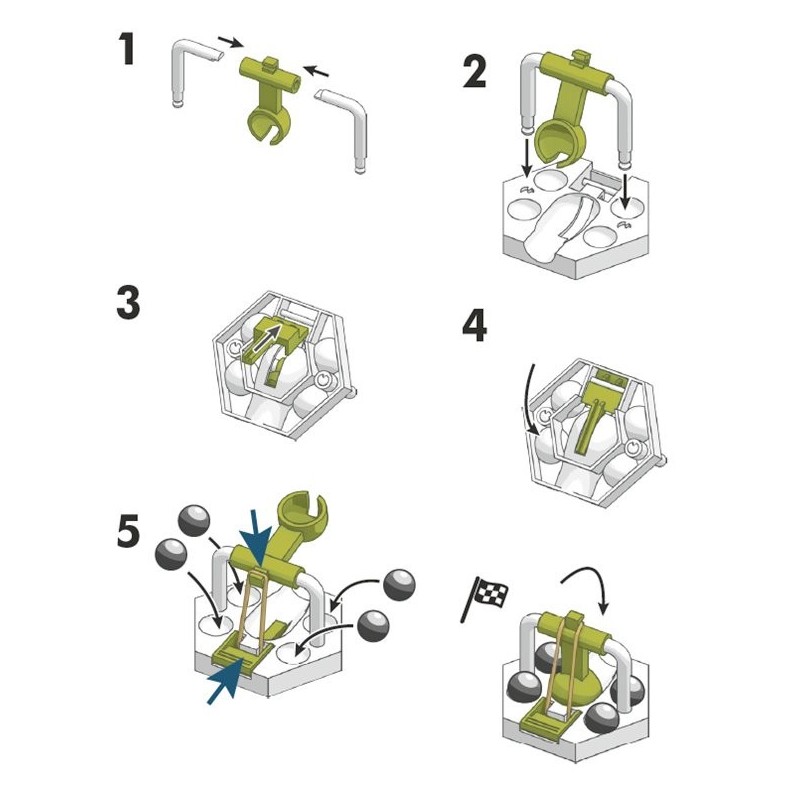 1

2

3

4

5