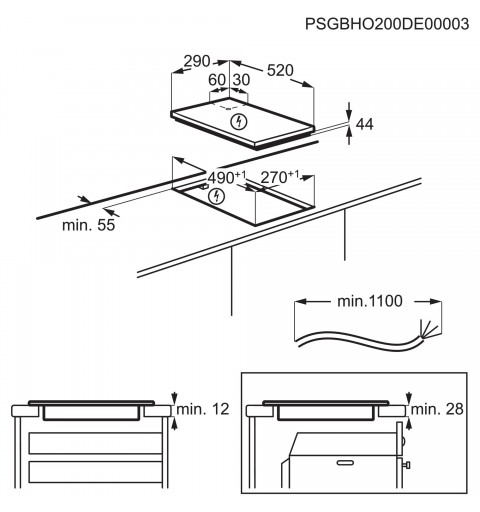 PSGBHO200DE00003

290
520
60
30
44
$490^{+1}$
$270^{+1}$
min. 55
min.1100
min. 12
min. 28