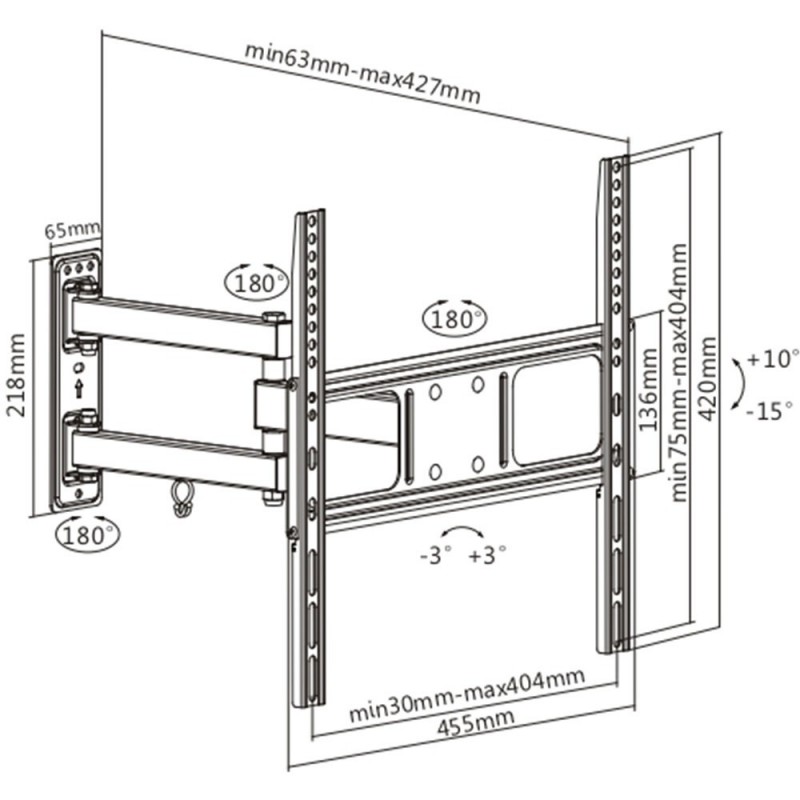 min63mm-max427mm

65mm

218mm

180°

180°

180°

136mm

min75mm-max404mm

420mm

+10°

-15°

-3°

+3°

min30mm-max404mm

455mm