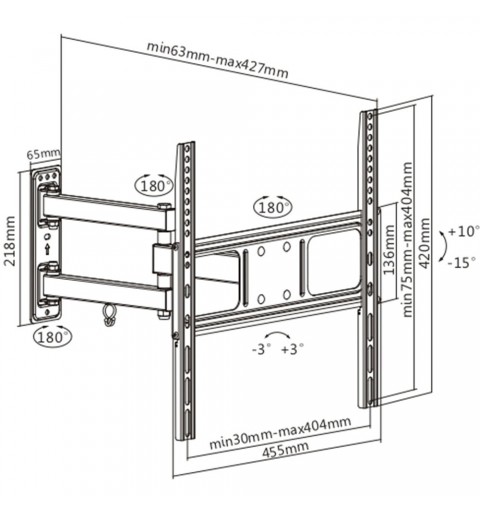 min63mm-max427mm

65mm

218mm

180°

180°

180°

136mm

min75mm-max404mm

420mm

+10°

-15°

-3° +3°

min30mm-max404mm

455mm