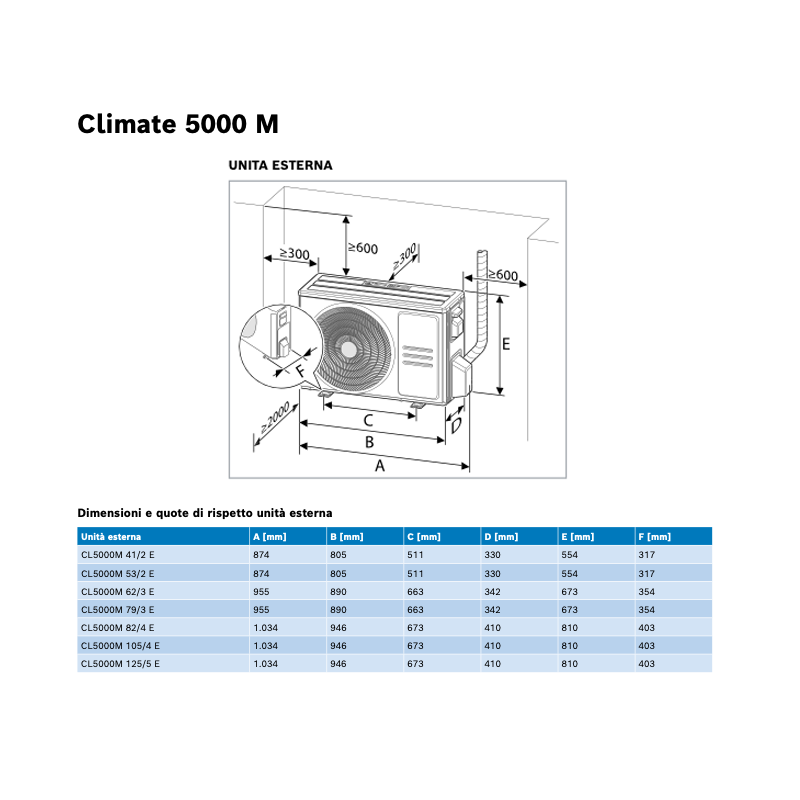 Climate 5000 M

UNITA ESTERNA

≥300
≥600
≥300
≥600
E
F
≥2000
C
D
B
A

Dimensioni e quote di rispetto unità esterna

| Unità esterna | A [mm] | B [mm] | C [mm] | D [mm] | E [mm] | F [mm] |
|---|---|---|---|---|---|---|
| CL5000M 41/2 E | 874 | 805 | 511 | 330 | 554 | 317 |
| CL5000M 53/2 E | 874 | 805 | 511 | 330 | 554 | 317 |
| CL5000M 62/3 E | 955 | 890 | 663 | 342 | 673 | 354 |
| CL5000M 79/3 E | 955 | 890 | 663 | 342 | 673 | 354 |
| CL5000M 82/4 E | 1.034 | 946 | 673 | 410 | 810 | 403 |
| CL5000M 105/4 E | 1.034 | 946 | 673 | 410 | 810 | 403 |
| CL5000M 125/5 E | 1.034 | 946 | 673 | 410 | 810 | 403 |