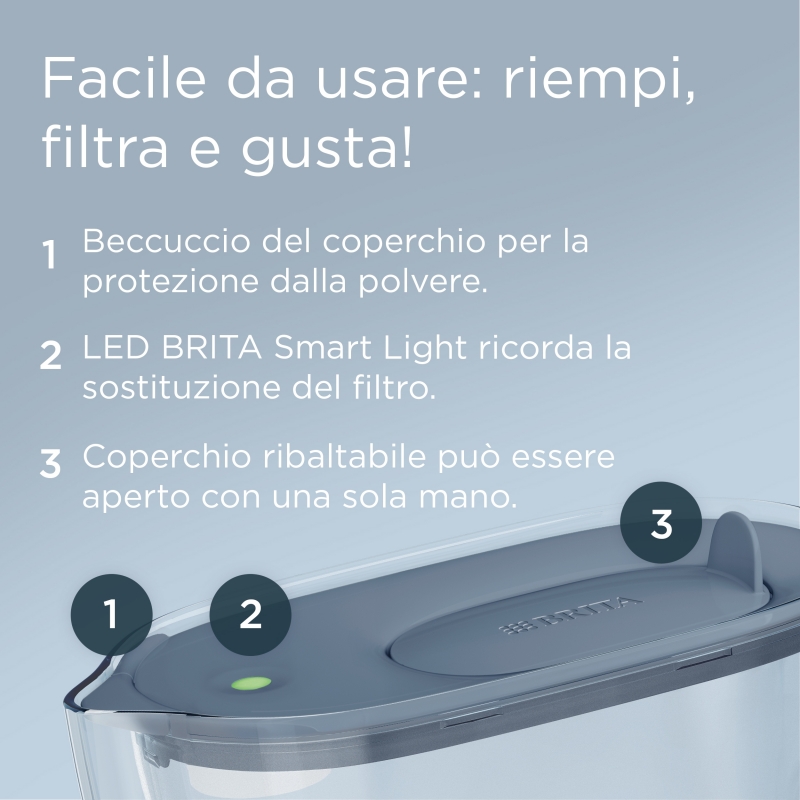 Facile da usare: riempi, filtra e gusta!

1 Beccuccio del coperchio per la protezione dalla polvere.

2 LED BRITA Smart Light ricorda la sostituzione del filtro.

3 Coperchio ribaltabile può essere aperto con una sola mano.

3

1

2

BRITA