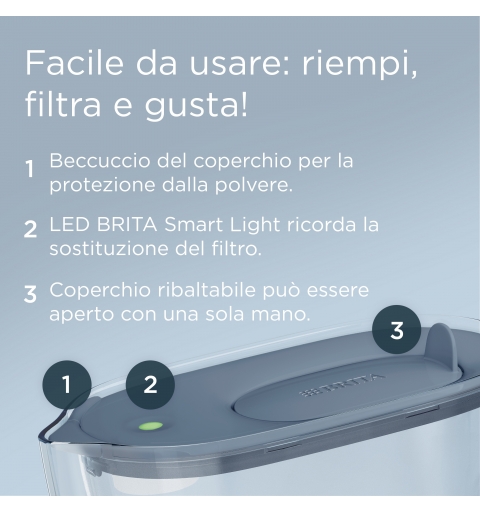 Facile da usare: riempi, filtra e gusta!

1 Beccuccio del coperchio per la protezione dalla polvere.

2 LED BRITA Smart Light ricorda la sostituzione del filtro.

3 Coperchio ribaltabile può essere aperto con una sola mano.

3

1

2

BRITA