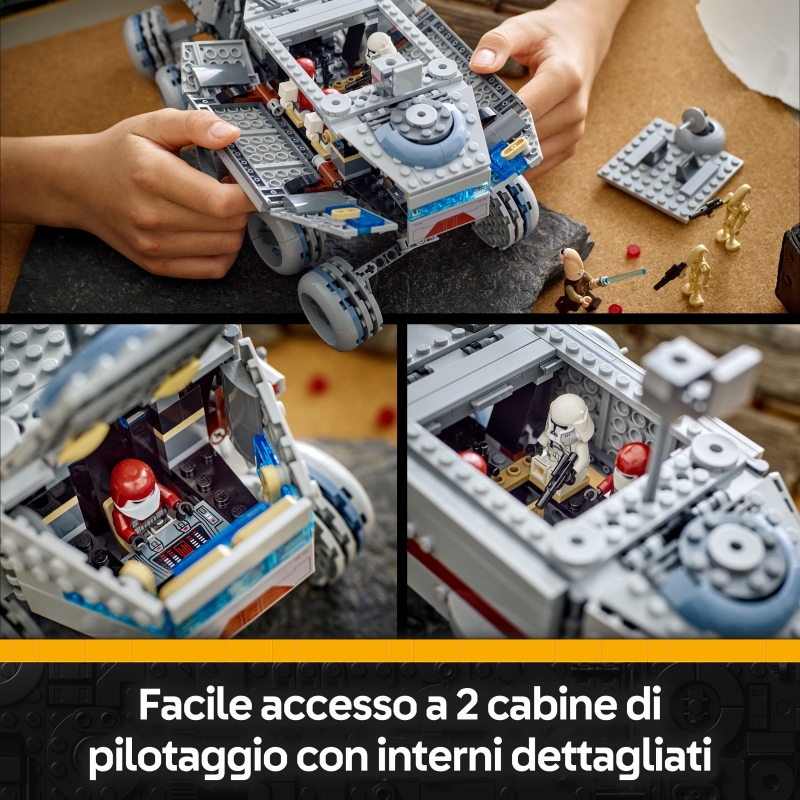 Facile accesso a 2 cabine di pilotaggio con interni dettagliati