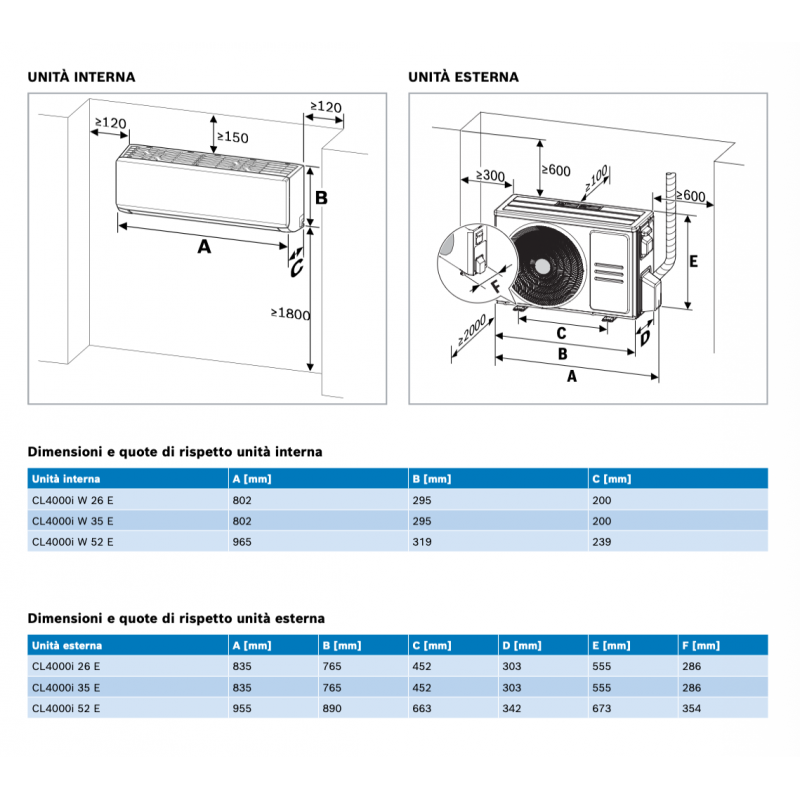 UNITÀ INTERNA

≥120
≥150
≥120
B
A
C
≥1800

UNITÀ ESTERNA

≥300
≥600
≥100
≥600
E
F
≥2000
C
D
B
A

Dimensioni e quote di rispetto unità interna

| Unità interna | A [mm] | B [mm] | C [mm] |
|---|---|---|---|
| CL4000i W 26 E | 802 | 295 | 200 |
| CL4000i W 35 E | 802 | 295 | 200 |
| CL4000i W 52 E | 965 | 319 | 239 |

Dimensioni e quote di rispetto unità esterna

| Unità esterna | A [mm] | B [mm] | C [mm] | D [mm] | E [mm] | F [mm] |
|---|---|---|---|---|---|---|
| CL4000i 26 E | 835 | 765 | 452 | 303 | 555 | 286 |
| CL4000i 35 E | 835 | 765 | 452 | 303 | 555 | 286 |
| CL4000i 52 E | 955 | 890 | 663 | 342 | 673 | 354 |